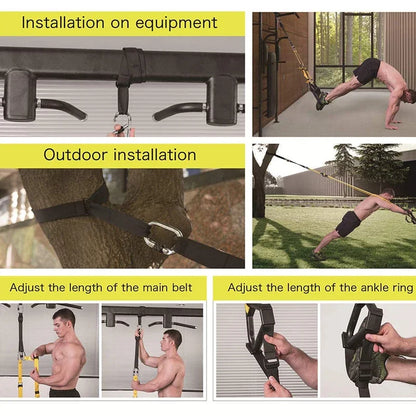 Installation on equipment

Outdoor installation

Adjust the length of the main belt

Adjust the length of the ankle ring